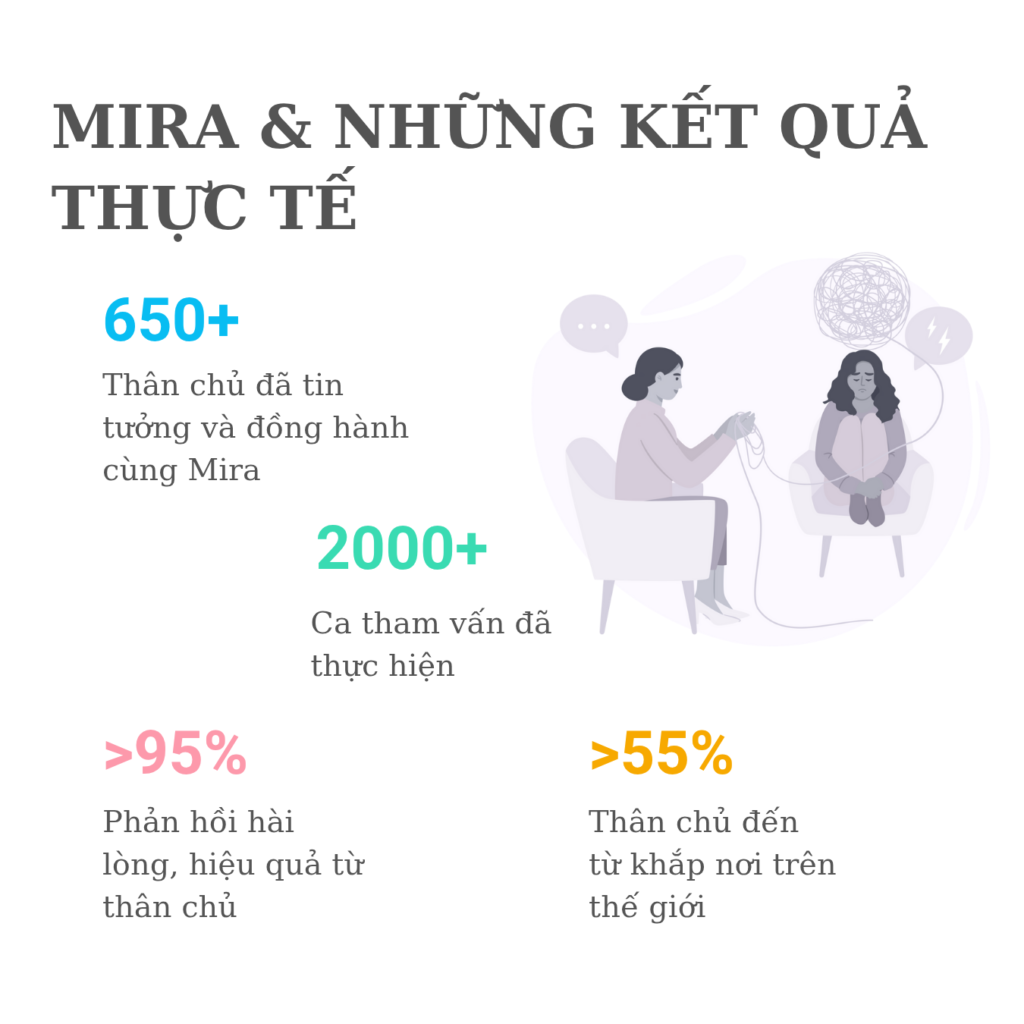 MIRA & NHỮNG KẾT QUẢ THỰC TẾ

650+

Thân chủ đã tin tưởng và đồng hành cùng Mira

2000+

Ca tham vấn đã thực hiện

>95%

Phản hồi hài lòng, hiệu quả từ thân chủ

>55%

Thân chủ đến từ khắp nơi trên thế giới